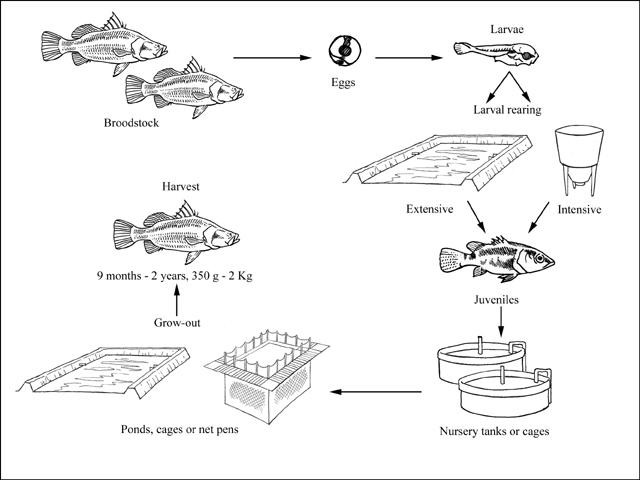 Broodstock

Eggs

Larvae

Larval rearing

Extensive

Intensive

Juveniles

Nursery tanks or cages

Ponds, cages or net pens

Grow-out

Harvest

9 months - 2 years, 350 g - 2 Kg